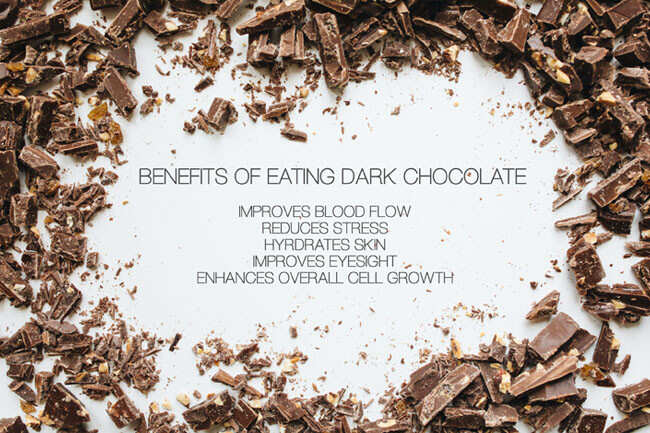 BENEFITS OF EATING DARK CHOCOLATE

IMPROVES BLOOD FLOW
REDUCES STRESS
HYRDRATES SKIN
IMPROVES EYESIGHT
ENHANCES OVERALL CELL GROWTH