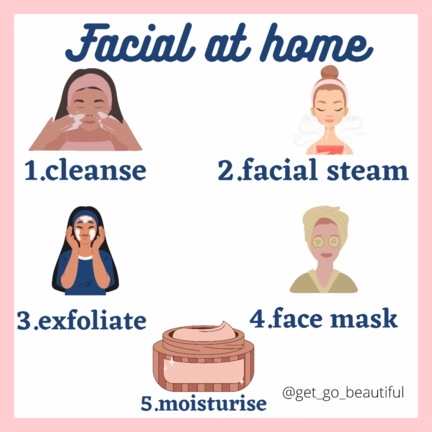 Facial at home

1.cleanse

2.facial steam

3.exfoliate

4.face mask

5.moisturise

@get_go_beautiful