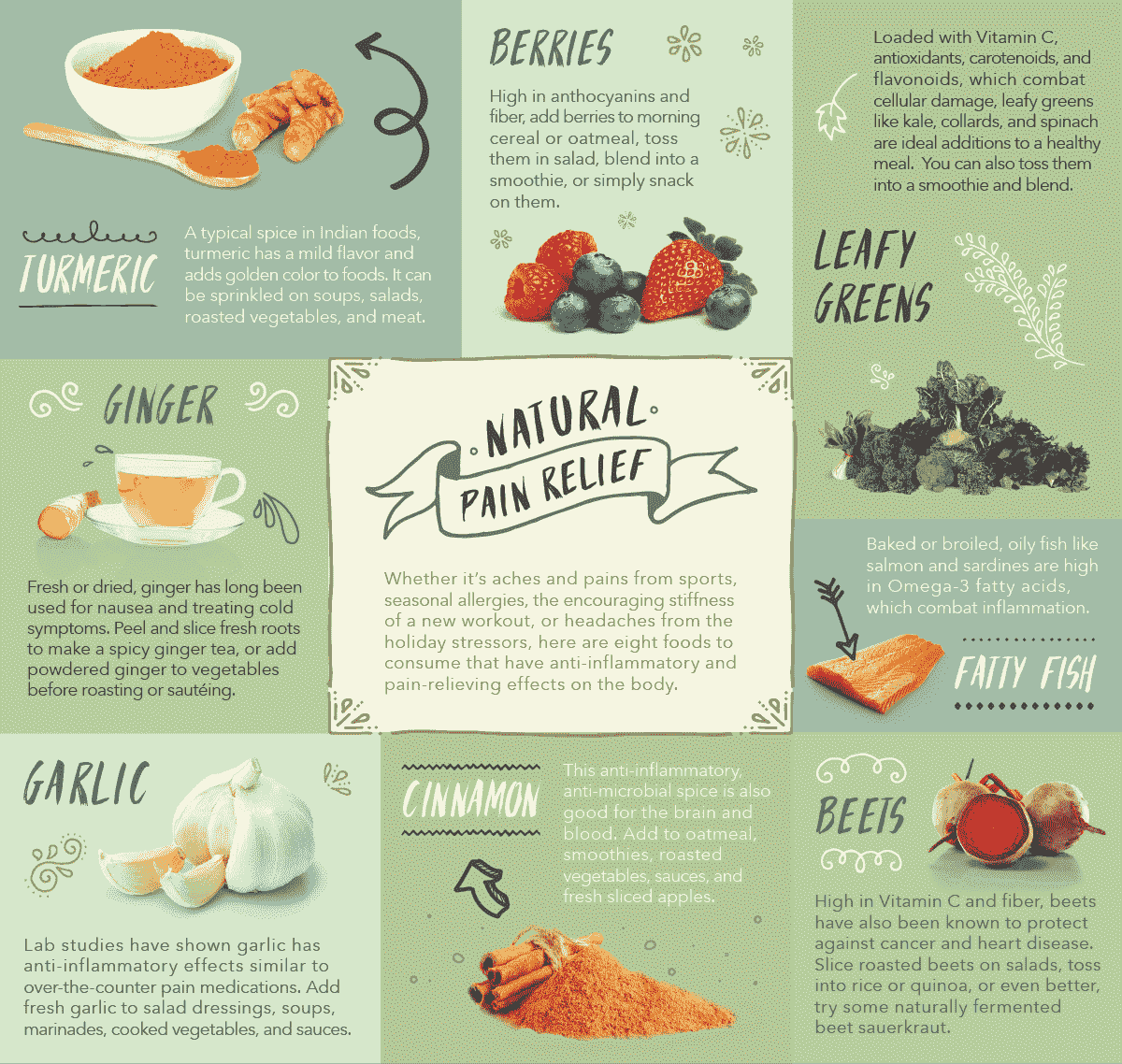 TURMERIC

A typical spice in Indian foods, turmeric has a mild flavor and adds golden color to foods. It can be sprinkled on soups, salads, roasted vegetables, and meat.

BERRIES

High in anthocyanins and fiber, add berries to morning cereal or oatmeal, toss them in salad, blend into a smoothie, or simply snack on them.

Loaded with Vitamin C, antioxidants, carotenoids, and flavonoids, which combat cellular damage, leafy greens like kale, collards, and spinach are ideal additions to a healthy meal. You can also toss them into a smoothie and blend.

LEAFY GREENS

GINGER

Fresh or dried, ginger has long been used for nausea and treating cold symptoms. Peel and slice fresh roots to make a spicy ginger tea, or add powdered ginger to vegetables before roasting or sautéing.

NATURAL PAIN RELIEF

Whether it's aches and pains from sports, seasonal allergies, the encouraging stiffness of a new workout, or headaches from the holiday stressors, here are eight foods to consume that have anti-inflammatory and pain-relieving effects on the body.

Baked or broiled, oily fish like salmon and sardines are high in Omega-3 fatty acids, which combat inflammation.

FATTY FISH

GARLIC

Lab studies have shown garlic has anti-inflammatory effects similar to over-the-counter pain medications. Add fresh garlic to salad dressings, soups, marinades, cooked vegetables, and sauces.

CINNAMON

This anti-inflammatory, anti-microbial spice is also good for the brain and blood. Add to oatmeal, smoothies, roasted vegetables, sauces, and fresh sliced apples.

BEETS

High in Vitamin C and fiber, beets have also been known to protect against cancer and heart disease. Slice roasted beets on salads, toss into rice or quinoa, or even better, try some naturally fermented beet sauerkraut.